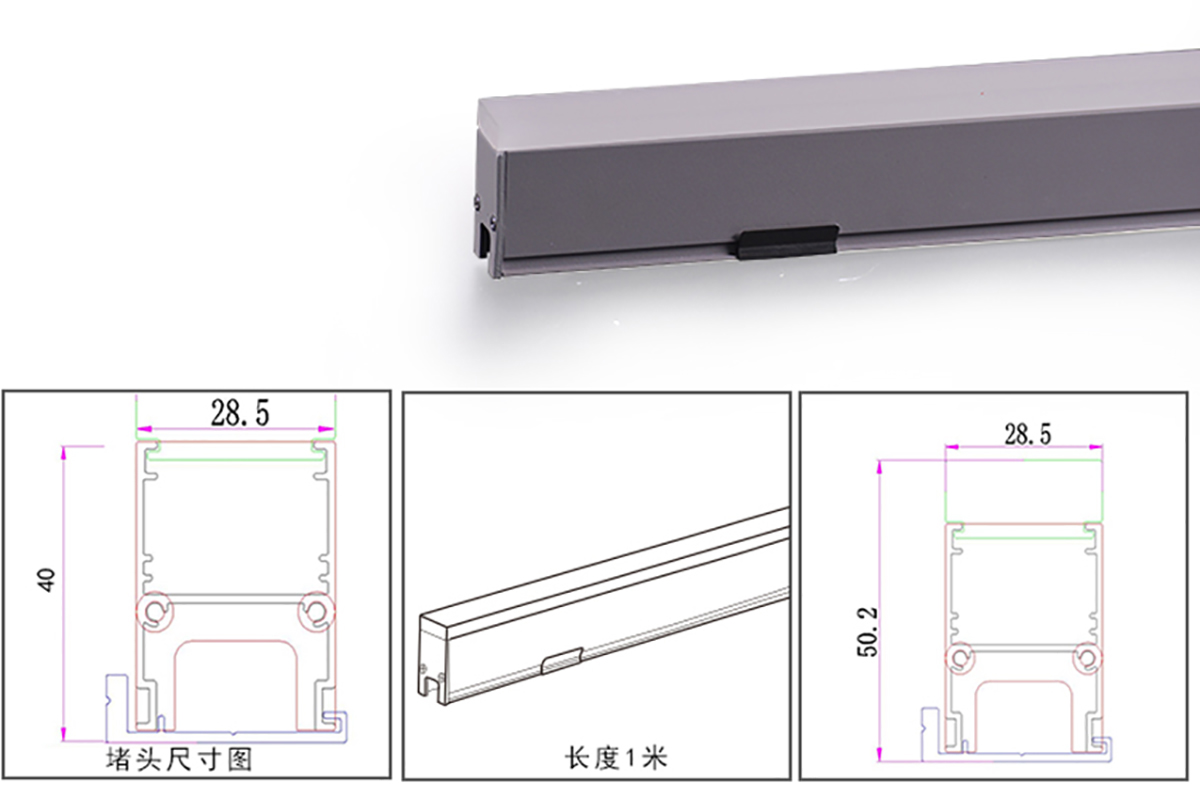 28.5

40

堵头尺寸图

长度1米

28.5

50.2