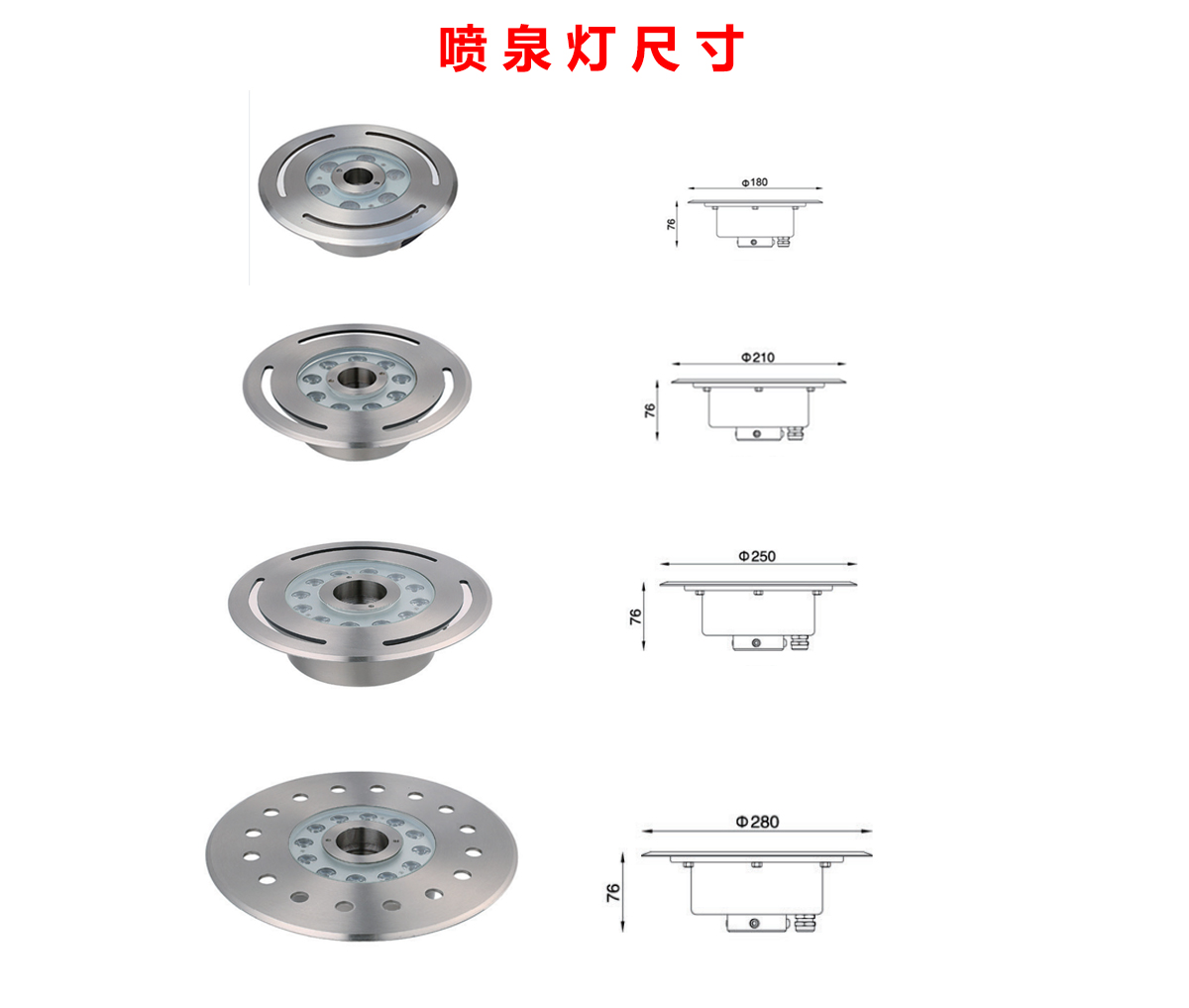 喷泉灯尺寸

Φ180
76

Φ210
76

Φ250
76

Φ280
76